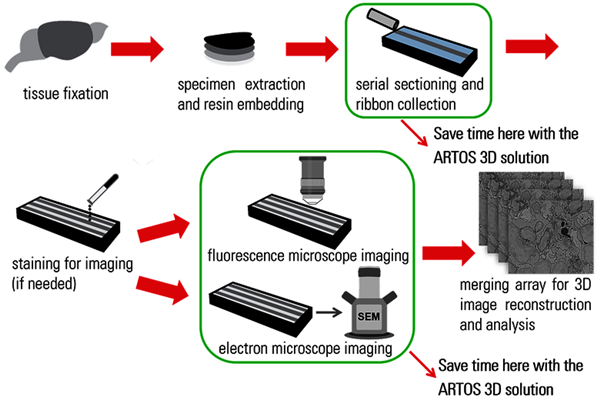 tissue fixation

specimen extraction and resin embedding

serial sectioning and ribbon collection

Save time here with the ARTOS 3D solution

staining for imaging (if needed)

fluorescence microscope imaging

SEM

electron microscope imaging

merging array for 3D image reconstruction and analysis

Save time here with the ARTOS 3D solution